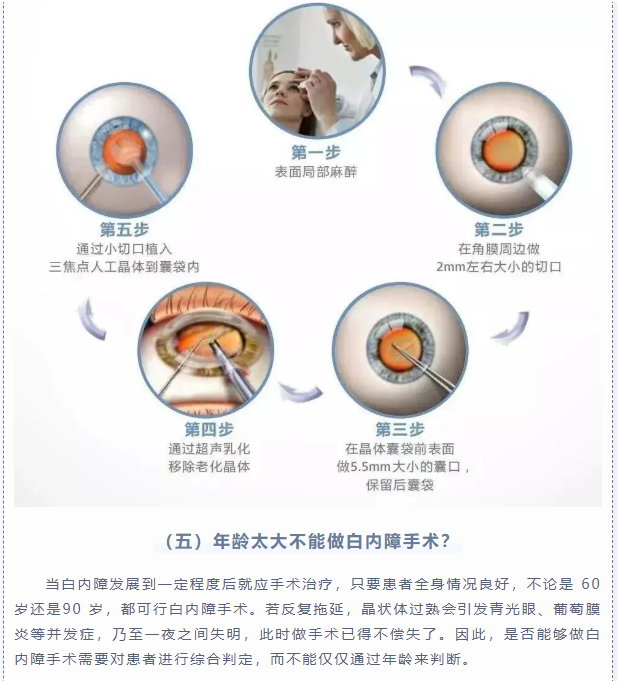 第一步
表面局部麻醉

第二步
在角膜周边做
2mm左右大小的切口

第三步
在晶体囊袋前表面
做5.5mm大小的囊口，
保留后囊袋

第四步
通过超声乳化
移除老化晶体

第五步
通过小切口植入
三焦点人工晶体到囊袋内

（五）年龄太大不能做白内障手术？

当白内障发展到一定程度后就应手术治疗，只要患者全身情况良好，不论是 60 岁还是90 岁，都可行白内障手术。若反复拖延，晶状体过熟会引发青光眼、葡萄膜炎等并发症，乃至一夜之间失明，此时做手术已得不偿失了。因此，是否能够做白内障手术需要对患者进行综合判定，而不能仅仅通过年龄来判断。